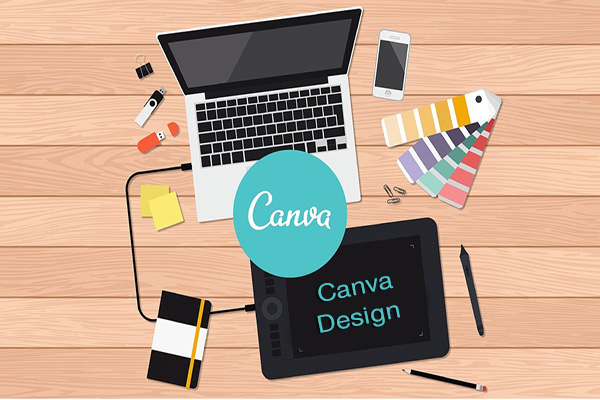 Canva

Canva Design