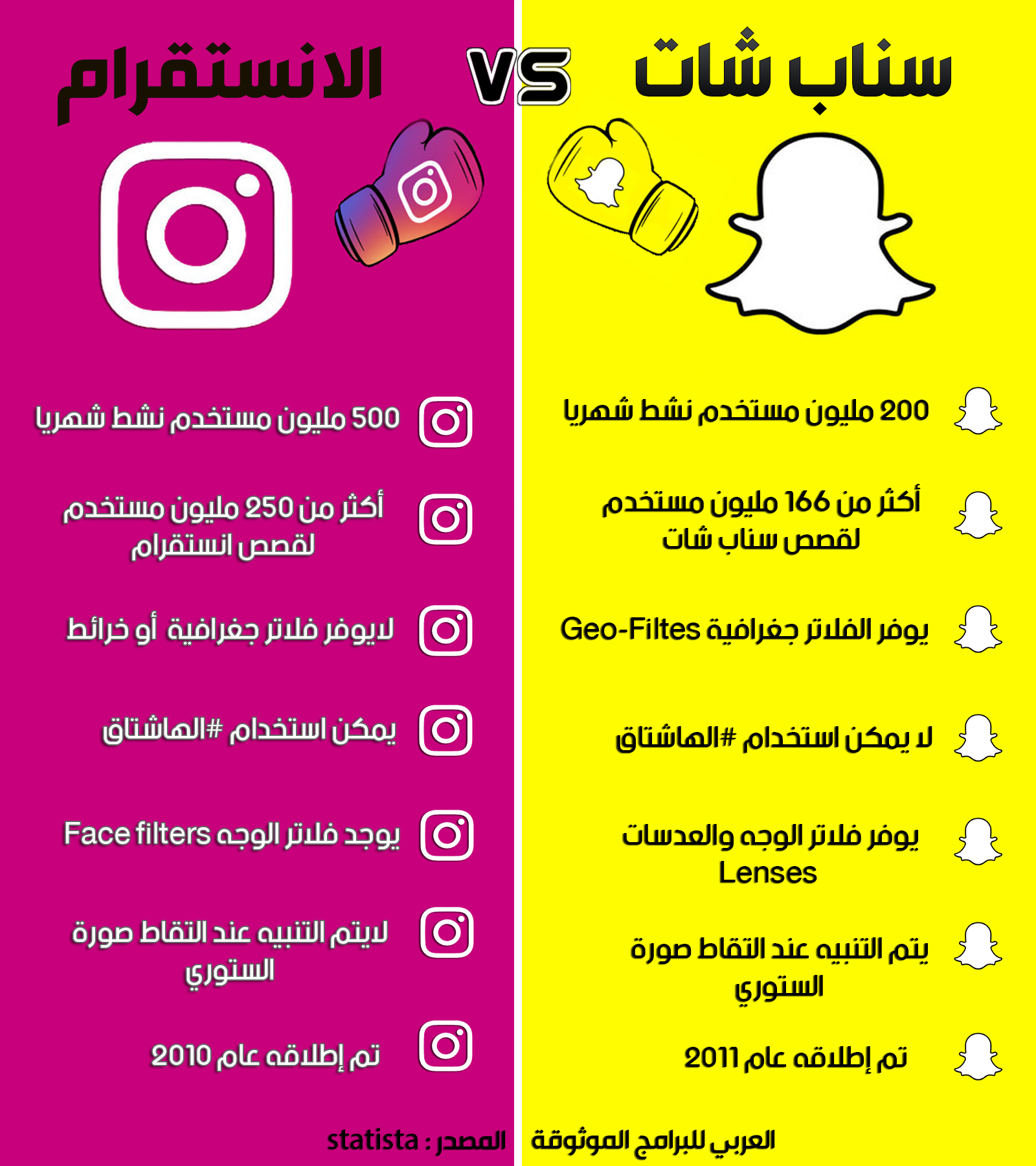 سناب شات VS الانستقرام

200 مليون مستخدم نشط شهريا

أكثر من 166 مليون مستخدم لقصص سناب شات

يوفر الفلاتر جغرافية Geo-Filtes

لا يمكن استخدام #الهاشتاق

يوفر فلاتر الوجه والعدسات Lenses

يتم التنبيه عند التقاط صورة الستوري

تم إطلاقه عام 2011

500 مليون مستخدم نشط شهريا

أكثر من 250 مليون مستخدم لقصص انستقرام

لايوفر فلاتر جغرافية أو خرائط

يمكن استخدام #الهاشتاق

يوجد فلاتر الوجه Face filters

لايتم التنبيه عند التقاط صورة الستوري

تم إطلاقه عام 2010

العربي للبرامج الموثوقة

المصدر : statista